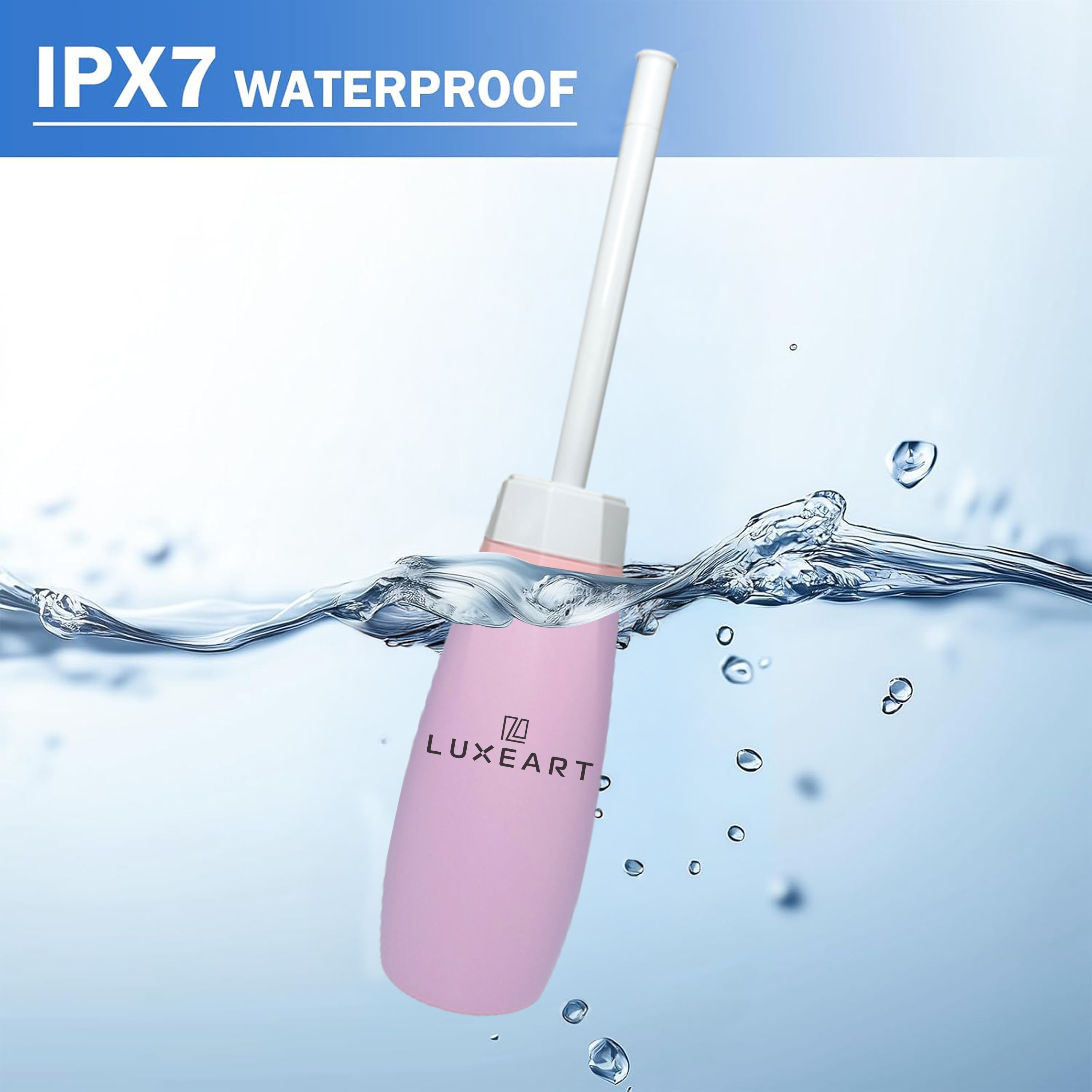 IPX7 WATERPROOF

LUXEART