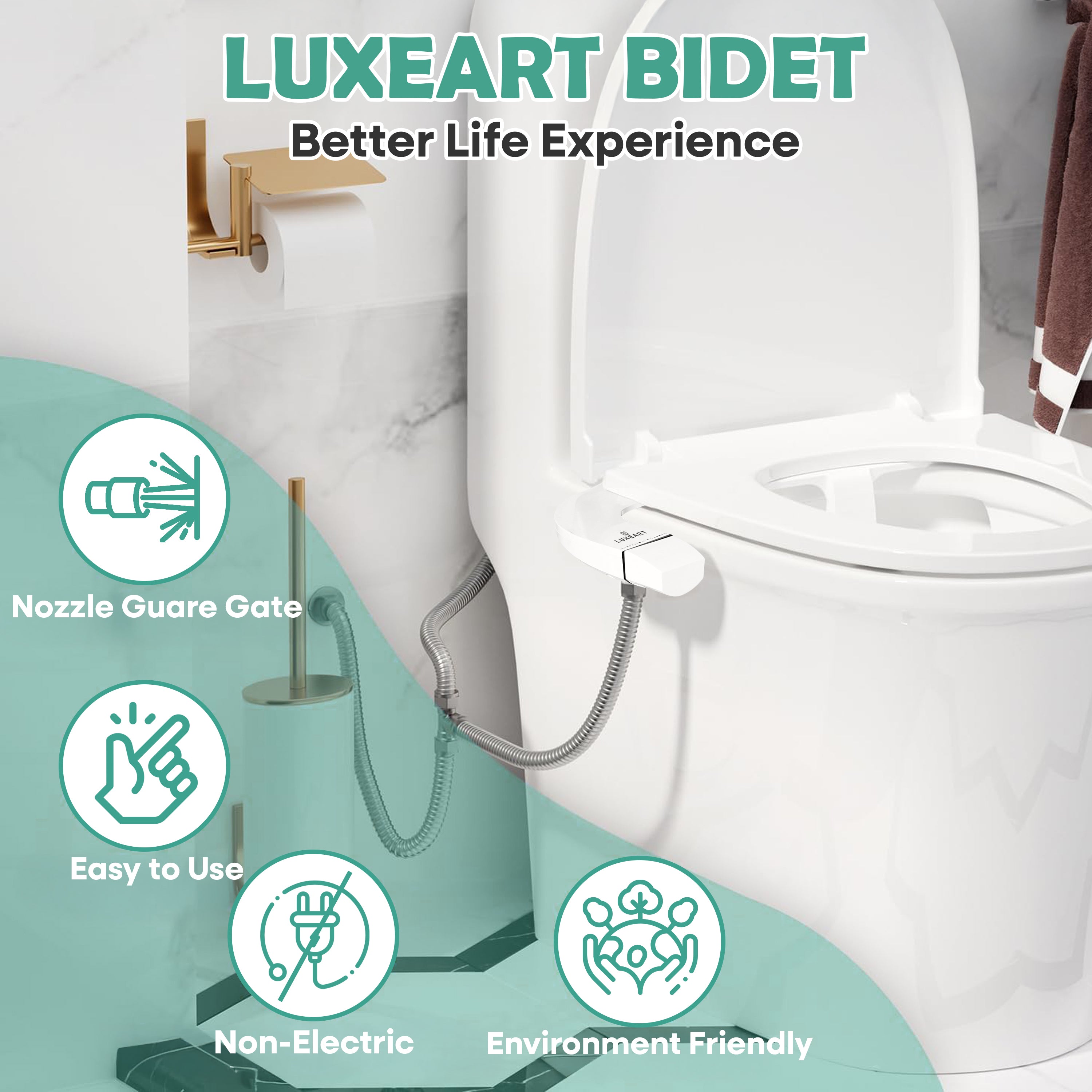 LUXEART BIDET

Better Life Experience

LUXEART

Nozzle Guare Gate

Easy to Use

Non-Electric

Environment Friendly