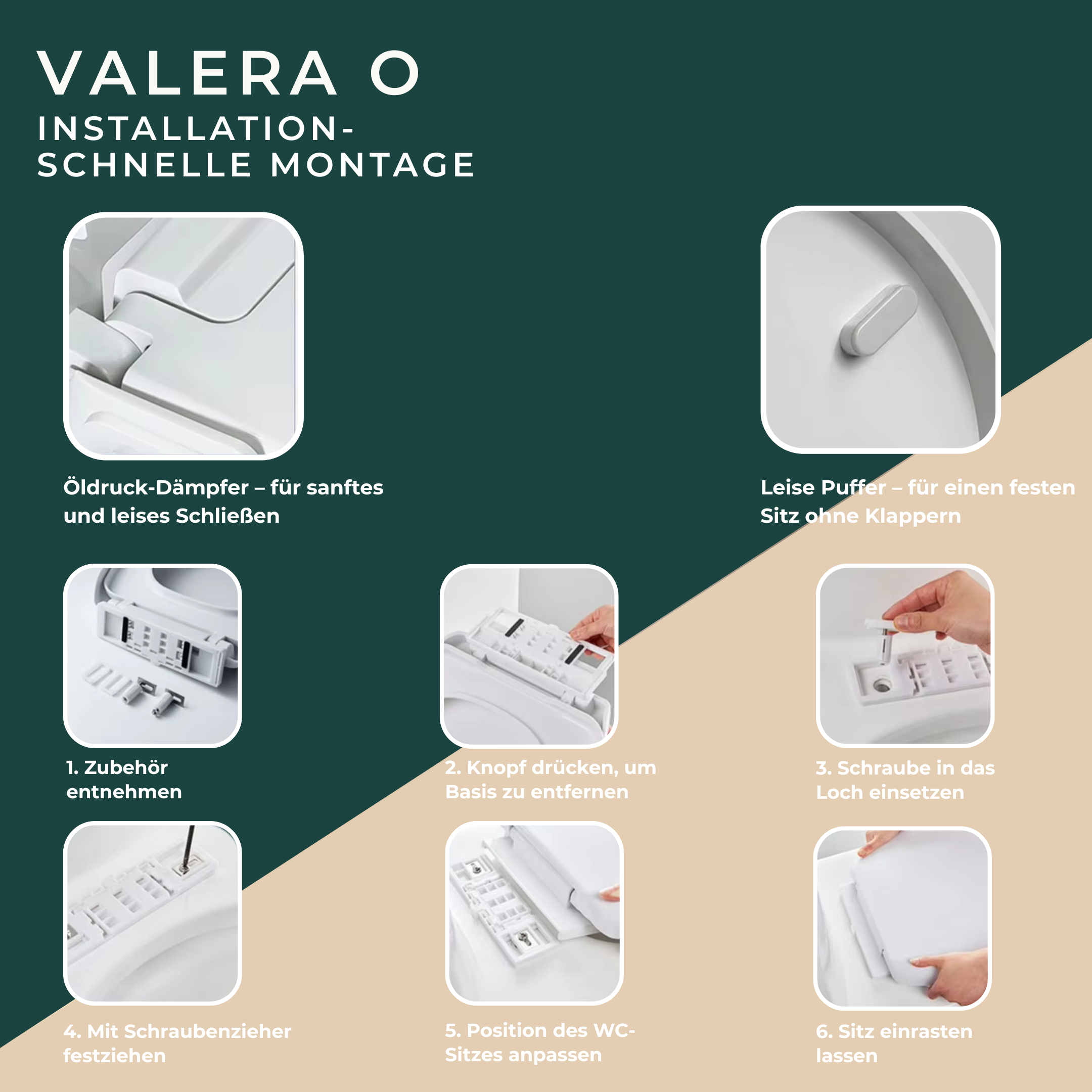 VALERA O
INSTALLATION-
SCHNELLE MONTAGE

Öldruck-Dämpfer – für sanftes und leises Schließen

Leise Puffer – für einen festen Sitz ohne Klappern

1. Zubehör entnehmen

2. Knopf drücken, um Basis zu entfernen

3. Schraube in das Loch einsetzen

4. Mit Schraubenzieher festziehen

5. Position des WC-Sitzes anpassen

6. Sitz einrasten lassen