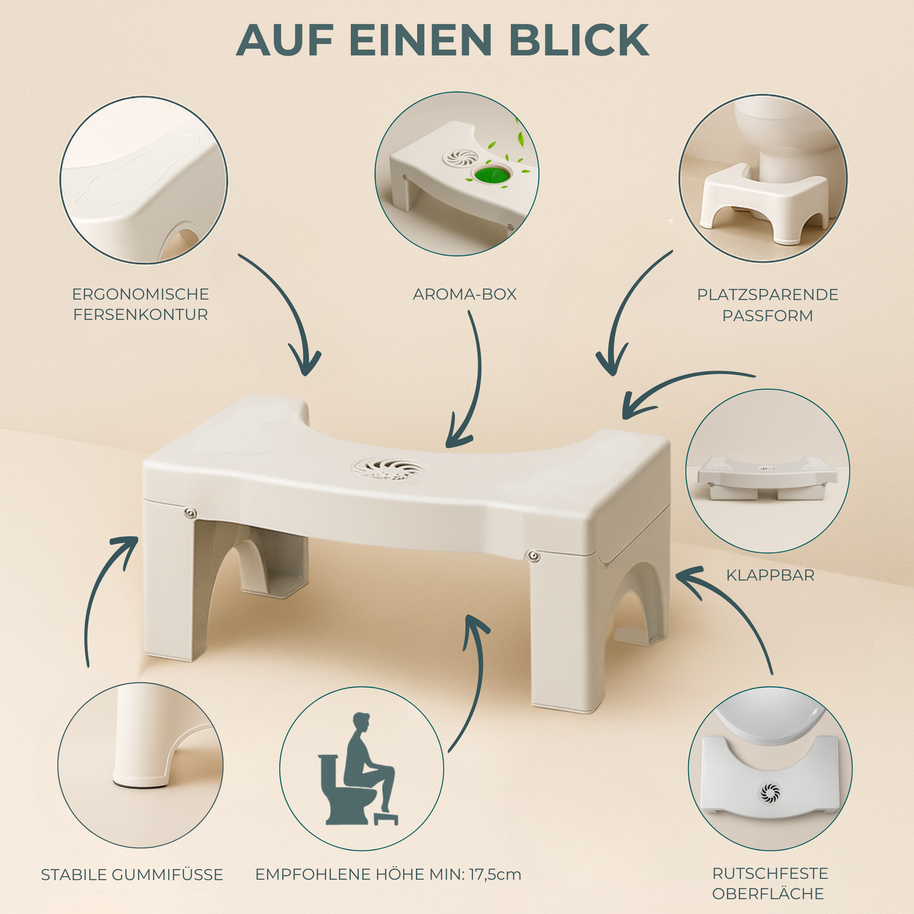 AUF EINEN BLICK

ERGONOMISCHE FERSENKONTUR

AROMA-BOX

PLATZSPARENDE PASSFORM

KLAPPBAR

STABILE GUMMIFÜSSE

EMPFOHLENE HÖHE MIN: 17,5cm

RUTSCHFESTE OBERFLÄCHE